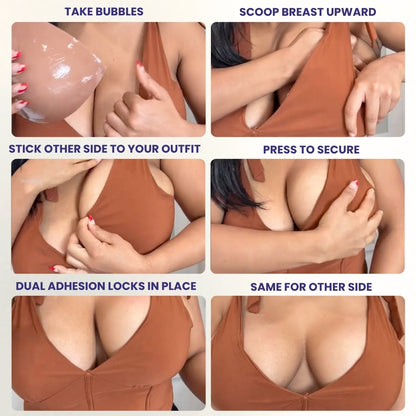 TAKE BUBBLES

SCOOP BREAST UPWARD

STICK OTHER SIDE TO YOUR OUTFIT

PRESS TO SECURE

DUAL ADHESION LOCKS IN PLACE

SAME FOR OTHER SIDE